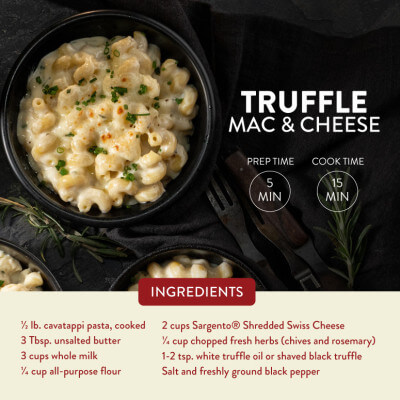 TRUFFLE
MAC & CHEESE

PREP TIME
5
MIN

COOK TIME
15
MIN

INGREDIENTS

½ lb. cavatappi pasta, cooked
3 Tbsp. unsalted butter
3 cups whole milk
¼ cup all-purpose flour

2 cups Sargento® Shredded Swiss Cheese
¼ cup chopped fresh herbs (chives and rosemary)
1-2 tsp. white truffle oil or shaved black truffle
Salt and freshly ground black pepper