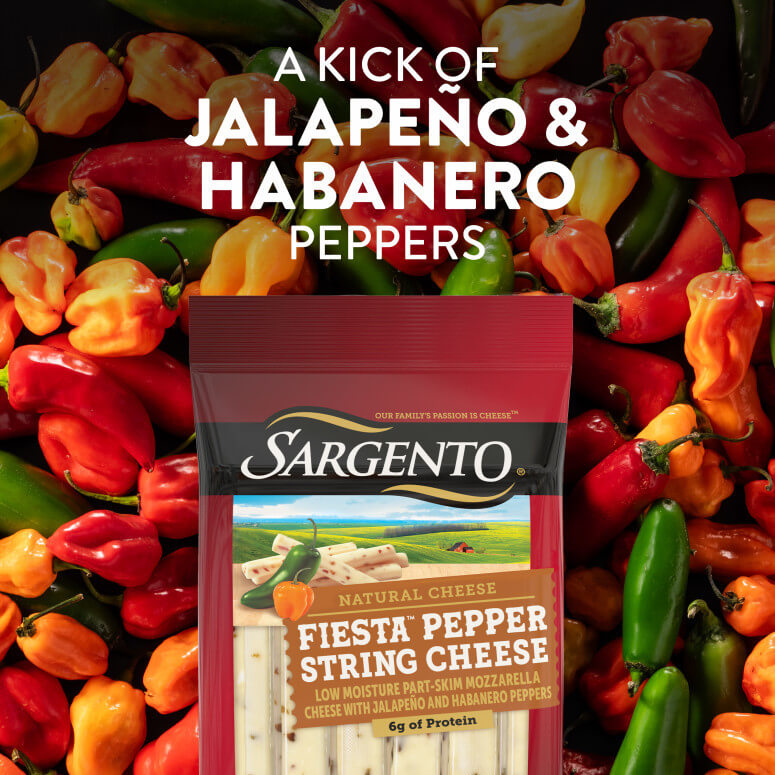 A KICK OF
JALAPEÑO &
HABANERO
PEPPERS

OUR FAMILY'S PASSION IS CHEESE™

SARGENTO®

NATURAL CHEESE

FIESTA™ PEPPER STRING CHEESE

LOW MOISTURE PART-SKIM MOZZARELLA CHEESE WITH JALAPEÑO AND HABANERO PEPPERS

6g of Protein