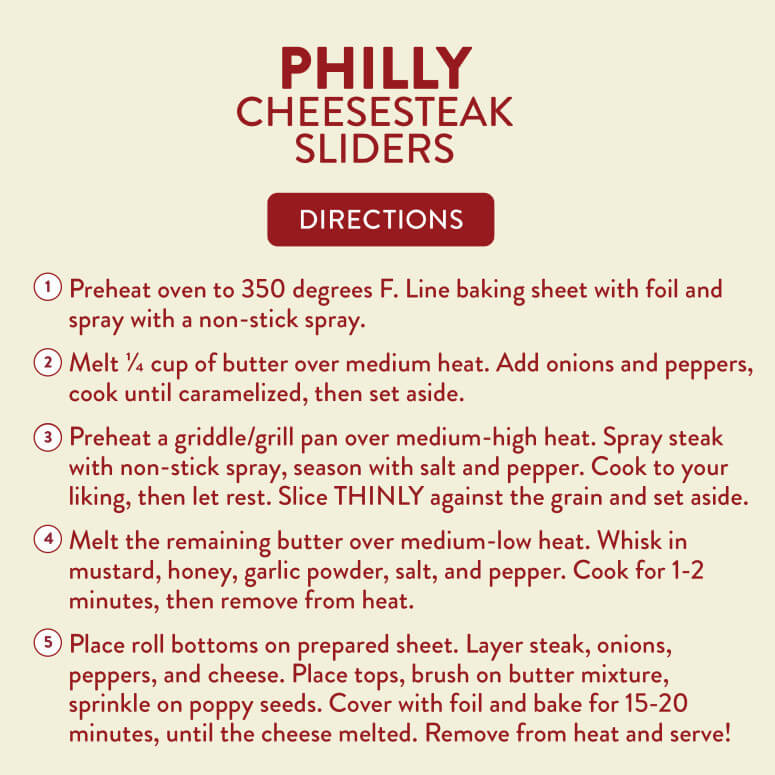 PHILLY
CHEESESTEAK
SLIDERS

DIRECTIONS

1 Preheat oven to 350 degrees F. Line baking sheet with foil and spray with a non-stick spray.

2 Melt ¼ cup of butter over medium heat. Add onions and peppers, cook until caramelized, then set aside.

3 Preheat a griddle/grill pan over medium-high heat. Spray steak with non-stick spray, season with salt and pepper. Cook to your liking, then let rest. Slice THINLY against the grain and set aside.

4 Melt the remaining butter over medium-low heat. Whisk in mustard, honey, garlic powder, salt, and pepper. Cook for 1-2 minutes, then remove from heat.

5 Place roll bottoms on prepared sheet. Layer steak, onions, peppers, and cheese. Place tops, brush on butter mixture, sprinkle on poppy seeds. Cover with foil and bake for 15-20 minutes, until the cheese melted. Remove from heat and serve!