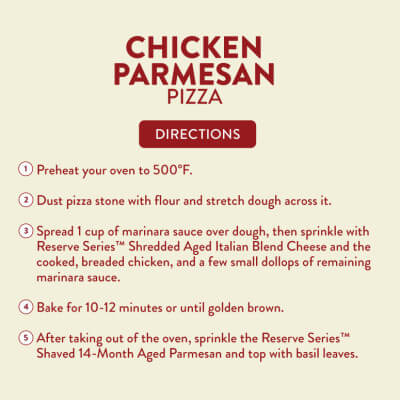 CHICKEN PARMESAN
PIZZA

DIRECTIONS

1 Preheat your oven to 500°F.

2 Dust pizza stone with flour and stretch dough across it.

3 Spread 1 cup of marinara sauce over dough, then sprinkle with Reserve Series™ Shredded Aged Italian Blend Cheese and the cooked, breaded chicken, and a few small dollops of remaining marinara sauce.

4 Bake for 10-12 minutes or until golden brown.

5 After taking out of the oven, sprinkle the Reserve Series™ Shaved 14-Month Aged Parmesan and top with basil leaves.