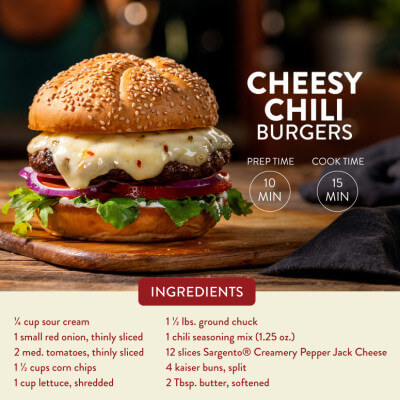 CHEESY CHILI BURGERS

PREP TIME
10 MIN

COOK TIME
15 MIN

INGREDIENTS

¼ cup sour cream
1 small red onion, thinly sliced
2 med. tomatoes, thinly sliced
1 ½ cups corn chips
1 cup lettuce, shredded

1 ½ lbs. ground chuck
1 chili seasoning mix (1.25 oz.)
12 slices Sargento® Creamery Pepper Jack Cheese
4 kaiser buns, split
2 Tbsp. butter, softened