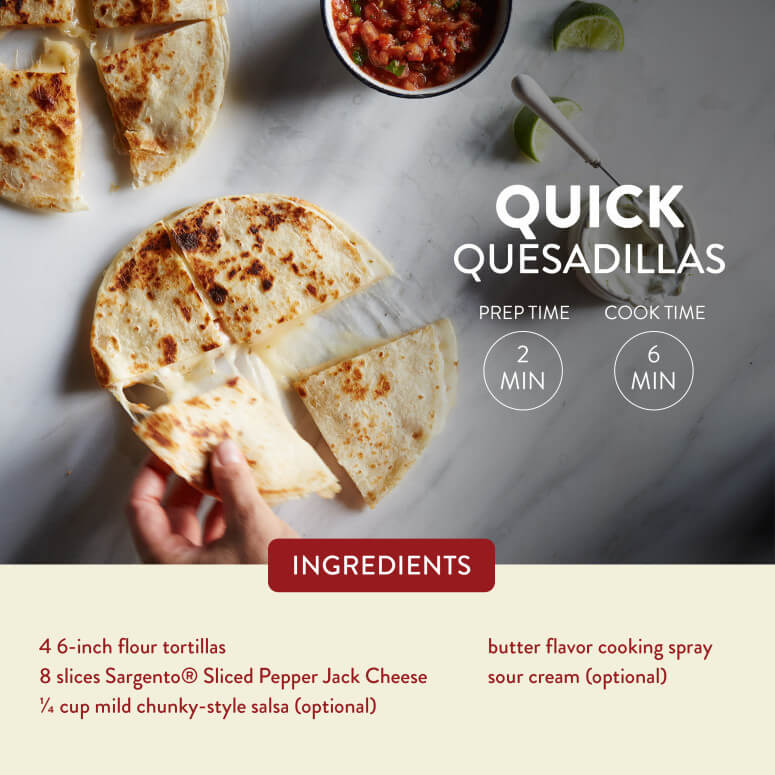 QUICK
QUESADILLAS

PREP TIME
2
MIN

COOK TIME
6
MIN

INGREDIENTS

4 6-inch flour tortillas
8 slices Sargento® Sliced Pepper Jack Cheese
¼ cup mild chunky-style salsa (optional)

butter flavor cooking spray
sour cream (optional)