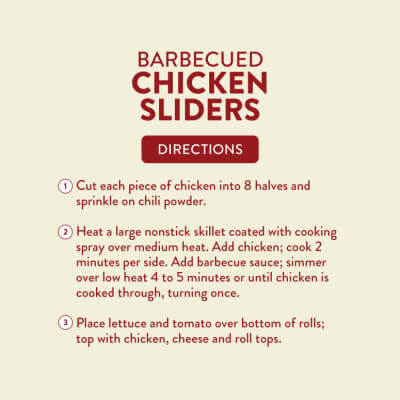 BARBECUED
CHICKEN
SLIDERS

DIRECTIONS

1 Cut each piece of chicken into 8 halves and sprinkle on chili powder.

2 Heat a large nonstick skillet coated with cooking spray over medium heat. Add chicken; cook 2 minutes per side. Add barbecue sauce; simmer over low heat 4 to 5 minutes or until chicken is cooked through, turning once.

3 Place lettuce and tomato over bottom of rolls; top with chicken, cheese and roll tops.