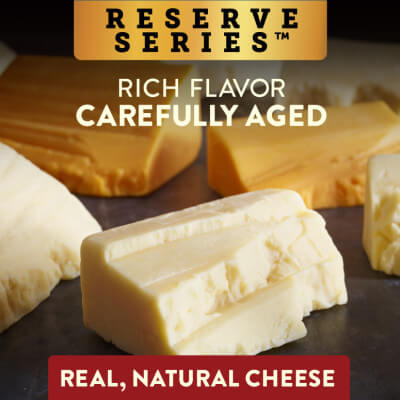 RESERVE SERIES™

RICH FLAVOR
CAREFULLY AGED

REAL, NATURAL CHEESE